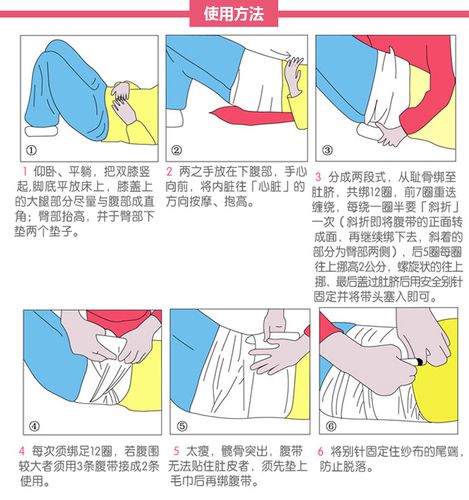 使用方法

①

1 仰卧、平躺，把双膝竖起,脚底平放床上，膝盖上的大腿部分尽量与腹部成直角；臀部抬高，并于臀部下垫两个垫子。

②

2 两之手放在下腹部，手心向前，将内脏往「心脏」的方向按摩、抱高。

③

3 分成两段式，从耻骨绑至肚脐，共绑12圈，前7圈重迭缠绕，每绕一圈半要「斜折」一次（斜折即将腹带的正面转成面，再继续绑下去，斜着的部分为臀部两侧），后5圈每圈往上挪高2公分，螺旋状的往上挪，最后盖过肚脐后用安全别针固定并将带头塞入即可。

④

4 每次须绑足12圈，若腹围较大者须用3条腹带接成2条使用。

⑤

5 太瘦、髋骨突出，腹带无法贴住肚皮者，须先垫上毛巾后再绑腹带。

⑥

6 将别针固定住纱布的尾端，防止脱落。