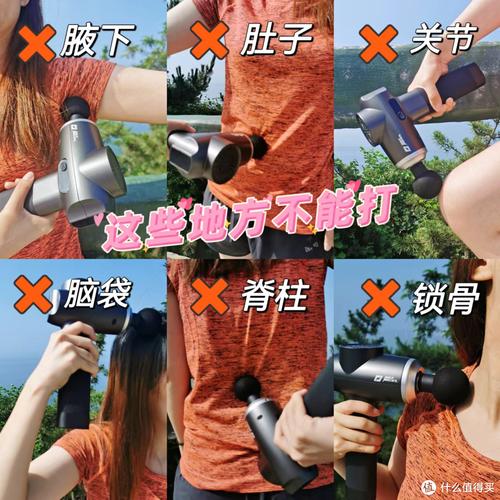 腋下

肚子

关节

这些地方不能打

脑袋

脊柱

锁骨

值 什么值得买