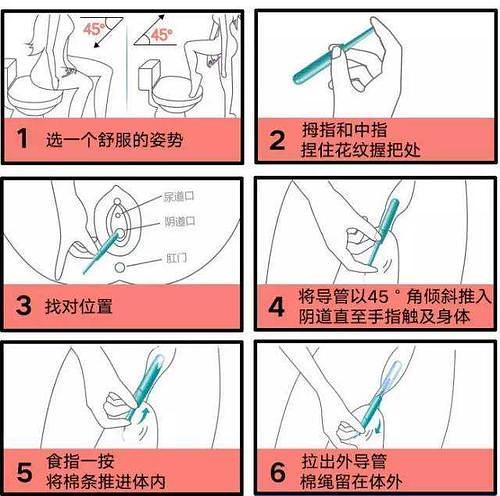 45°

45°

1 选一个舒服的姿势

2 拇指和中指
捏住花纹握把处

尿道口

阴道口

肛门

3 找对位置

4 将导管以45°角倾斜推入
阴道直至手指触及身体

5 食指一按
将棉条推进体内

6 拉出外导管
棉绳留在体外