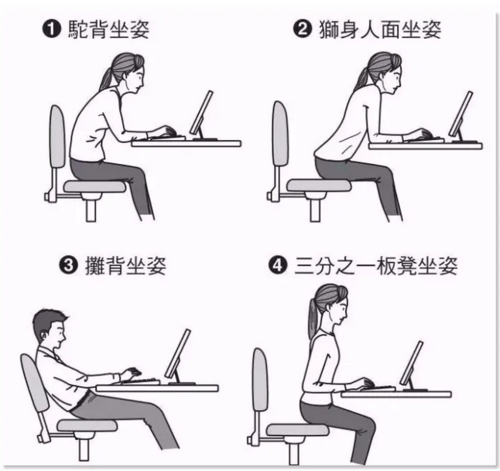 ❶ 駝背坐姿

❷ 獅身人面坐姿

❸ 攤背坐姿

❹ 三分之一板凳坐姿