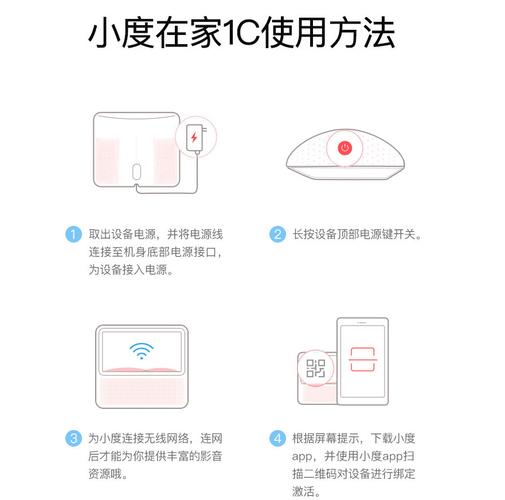 小度在家1C使用方法

1 取出设备电源，并将电源线连接至机身底部电源接口，为设备接入电源。

2 长按设备顶部电源键开关。

3 为小度连接无线网络，连网后才能为你提供丰富的影音资源哦。

4 根据屏幕提示，下载小度app，并使用小度app扫描二维码对设备进行绑定激活。