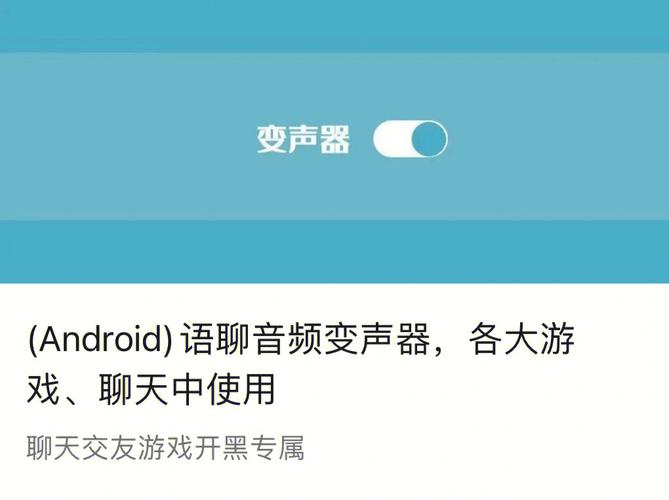 变声器

(Android) 语聊音频变声器，各大游戏、聊天中使用

聊天交友游戏开黑专属